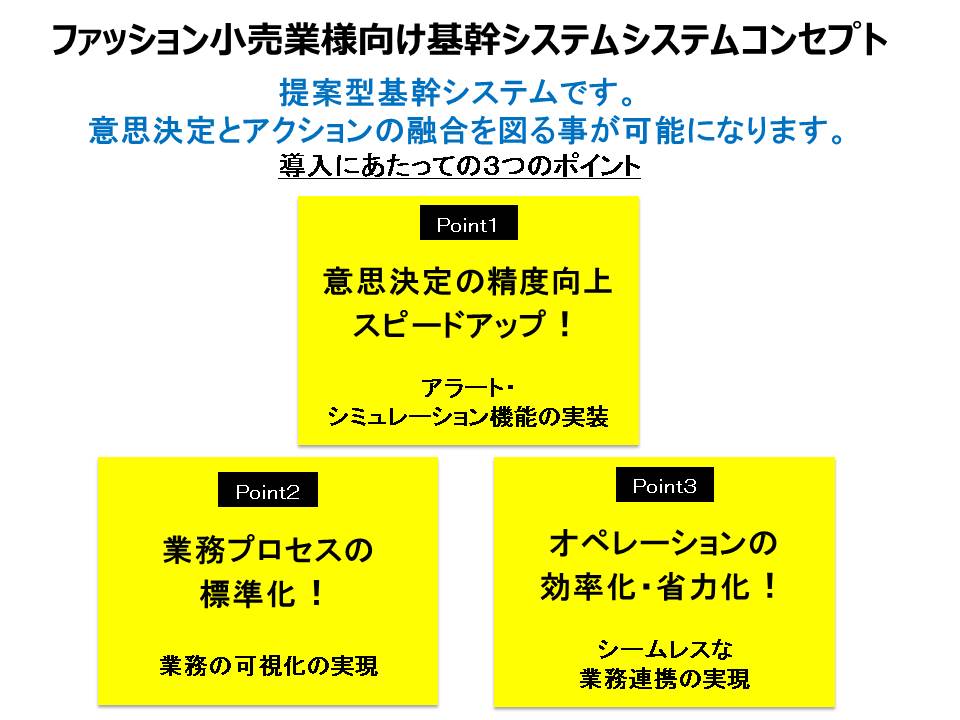 ファッション小売業様向け基幹システムシステムコンセプト

提案型基幹システムです。
意思決定とアクションの融合を図る事が可能になります。

導入にあたっての3つのポイント

Point1

意思決定の精度向上
スピードアップ!

アラート・
シミュレーション機能の実装

Point2

業務プロセスの
標準化!

業務の可視化の実現

Point3

オペレーションの
効率化・省力化!

シームレスな
業務連携の実現